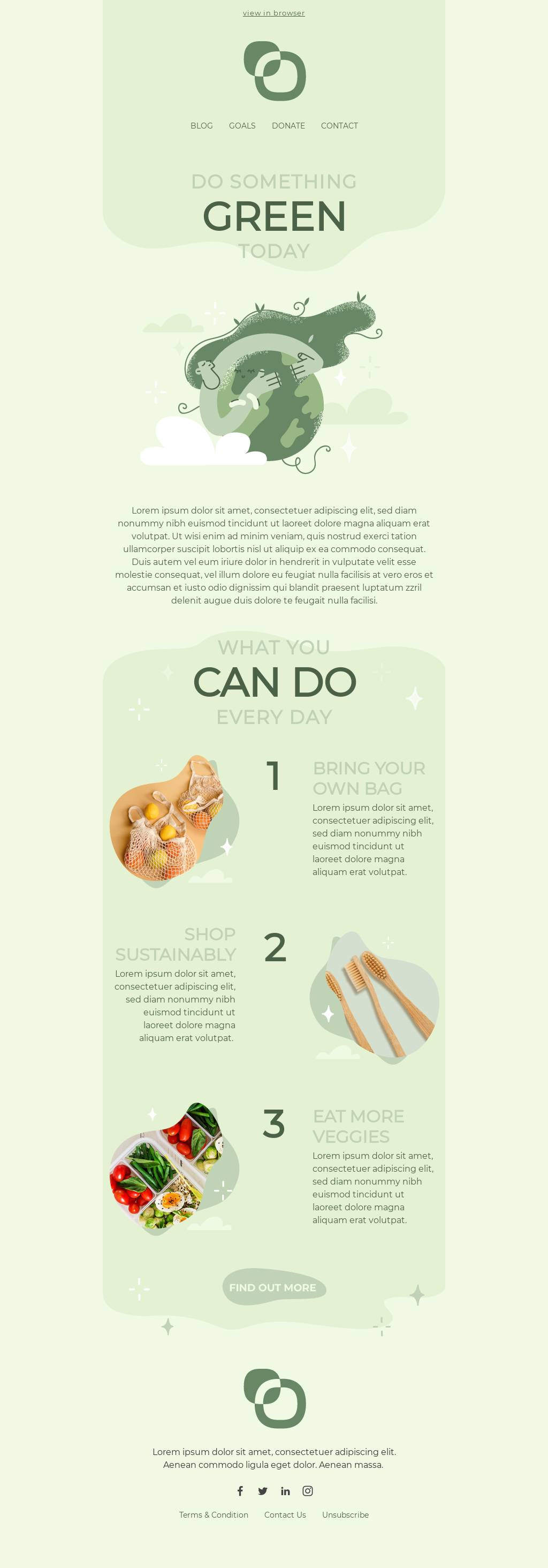 view in browser

BLOG GOALS DONATE CONTACT

DO SOMETHING
GREEN
TODAY

Lorem ipsum dolor sit amet, consectetuer adipiscing elit, sed diam nonummy nibh euismod tincidunt ut laoreet dolore magna aliquam erat volutpat. Ut wisi enim ad minim veniam, quis nostrud exerci tation ullamcorper suscipit lobortis nisl ut aliquip ex ea commodo consequat. Duis autem vel eum iriure dolor in hendrerit in vulputate velit esse molestie consequat, vel illum dolore eu feugiat nulla facilisis at vero eros et accumsan et iusto odio dignissim qui blandit praesent luptatum zzril delenit augue duis dolore te feugait nulla facilisi.

WHAT YOU
CAN DO
EVERY DAY

1

BRING YOUR OWN BAG

Lorem ipsum dolor sit amet, consectetuer adipiscing elit, sed diam nonummy nibh euismod tincidunt ut laoreet dolore magna aliquam erat volutpat.

SHOP SUSTAINABLY

Lorem ipsum dolor sit amet, consectetuer adipiscing elit, sed diam nonummy nibh euismod tincidunt ut laoreet dolore magna aliquam erat volutpat.

2

3

EAT MORE VEGGIES

Lorem ipsum dolor sit amet, consectetuer adipiscing elit, sed diam nonummy nibh euismod tincidunt ut laoreet dolore magna aliquam erat volutpat.

FIND OUT MORE

Lorem ipsum dolor sit amet, consectetuer adipiscing elit. Aenean commodo ligula eget dolor. Aenean massa.

Terms & Condition Contact Us Unsubscribe